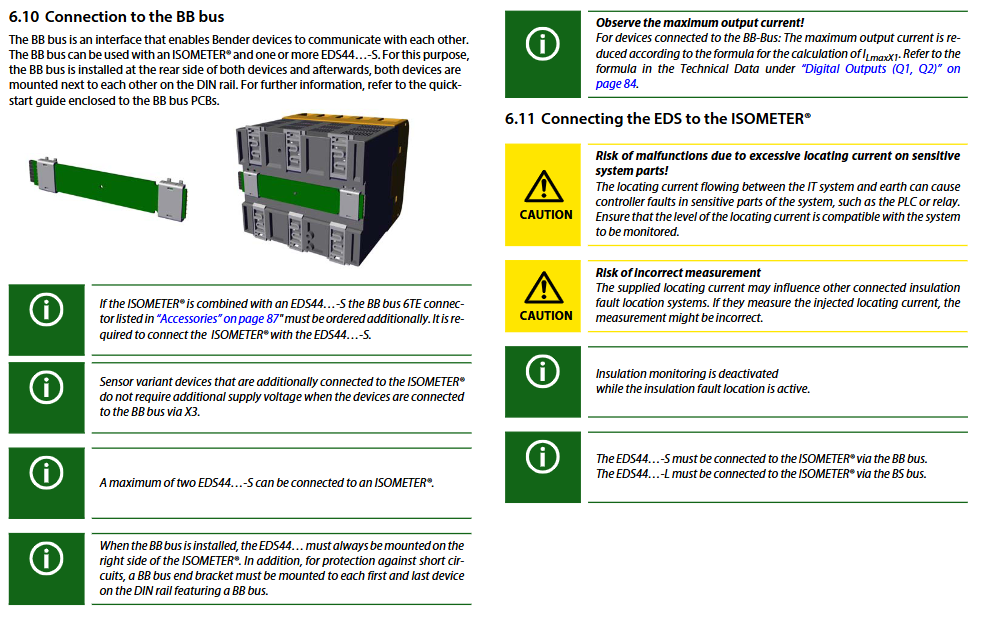 6.10 Connection to the BB bus

The BB bus is an interface that enables Bender devices to communicate with each other. The BB bus can be used with an ISOMETER® and one or more EDS44…-S. For this purpose, the BB bus is installed at the rear side of both devices and afterwards, both devices are mounted next to each other on the DIN rail. For further information, refer to the quickstart guide enclosed to the BB bus PCBs.

If the ISOMETER® is combined with an EDS44…-S the BB bus 6TE connector listed in "Accessories" on page 87" must be ordered additionally. It is required to connect the ISOMETER® with the EDS44…-S.

Sensor variant devices that are additionally connected to the ISOMETER® do not require additional supply voltage when the devices are connected to the BB bus via X3.

A maximum of two EDS44…-S can be connected to an ISOMETER®.

When the BB bus is installed, the EDS44… must always be mounted on the right side of the ISOMETER®. In addition, for protection against short circuits, a BB bus end bracket must be mounted to each first and last device on the DIN rail featuring a BB bus.

Observe the maximum output current!
For devices connected to the BB-Bus: The maximum output current is reduced according to the formula for the calculation of $I_{LmaxX1}$. Refer to the formula in the Technical Data under "Digital Outputs (Q1, Q2)" on page 84.

6.11 Connecting the EDS to the ISOMETER®

CAUTION
Risk of malfunctions due to excessive locating current on sensitive system parts!
The locating current flowing between the IT system and earth can cause controller faults in sensitive parts of the system, such as the PLC or relay. Ensure that the level of the locating current is compatible with the system to be monitored.

CAUTION
Risk of incorrect measurement
The supplied locating current may influence other connected insulation fault location systems. If they measure the injected locating current, the measurement might be incorrect.

Insulation monitoring is deactivated
while the insulation fault location is active.

The EDS44…-S must be connected to the ISOMETER® via the BB bus.
The EDS44…-L must be connected to the ISOMETER® via the BS bus.