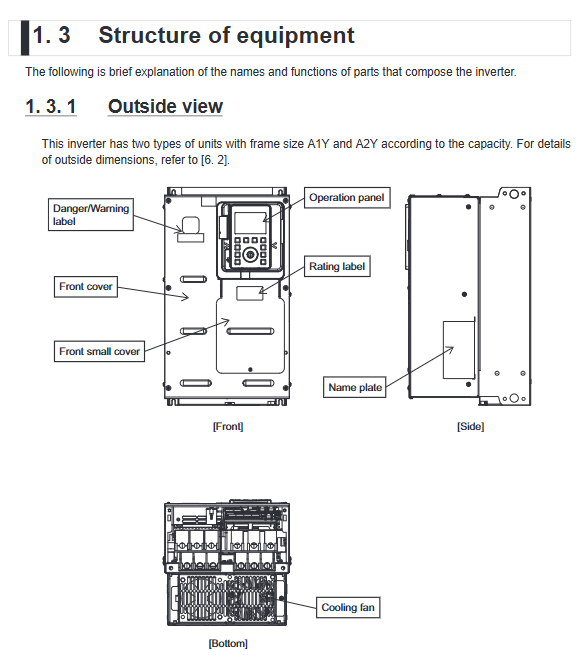 1. 3 Structure of equipment

The following is brief explanation of the names and functions of parts that compose the inverter.

1. 3. 1 Outside view

This inverter has two types of units with frame size A1Y and A2Y according to the capacity. For details of outside dimensions, refer to [6. 2].

Danger/Warning label

Operation panel

Rating label

Front cover

Front small cover

Name plate

[Front]

[Side]

Cooling fan

[Bottom]