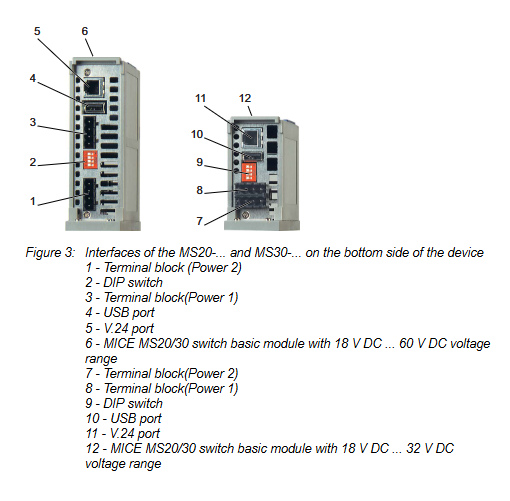 5
6
4
3
2
1

11
12
10
9
8
7

Figure 3: Interfaces of the MS20-... and MS30-... on the bottom side of the device
1 - Terminal block (Power 2)
2 - DIP switch
3 - Terminal block(Power 1)
4 - USB port
5 - V.24 port
6 - MICE MS20/30 switch basic module with 18 V DC ... 60 V DC voltage range
7 - Terminal block(Power 2)
8 - Terminal block(Power 1)
9 - DIP switch
10 - USB port
11 - V.24 port
12 - MICE MS20/30 switch basic module with 18 V DC ... 32 V DC voltage range