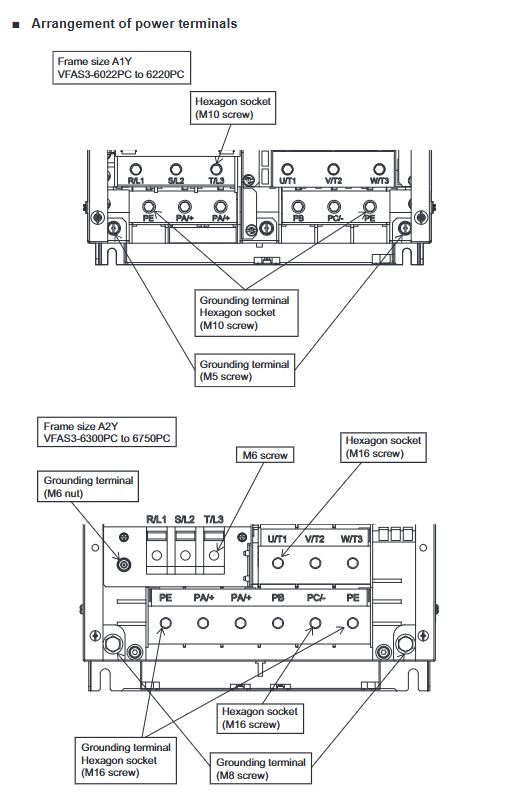 ■ Arrangement of power terminals

Frame size A1Y
VFAS3-6022PC to 6220PC

Hexagon socket
(M10 screw)

R/L1 S/L2 T/L3 U/T1 V/T2 W/T3

PE PA/+ PA/+ PB PC/- PE

Grounding terminal
Hexagon socket
(M10 screw)

Grounding terminal
(M5 screw)

Frame size A2Y
VFAS3-6300PC to 6750PC

M6 screw

Hexagon socket
(M16 screw)

Grounding terminal
(M6 nut)

R/L1 S/L2 T/L3

U/T1 V/T2 W/T3

PE PA/+ PA/+ PB PC/- PE

Hexagon socket
(M16 screw)

Grounding terminal
Hexagon socket
(M16 screw)

Grounding terminal
(M8 screw)