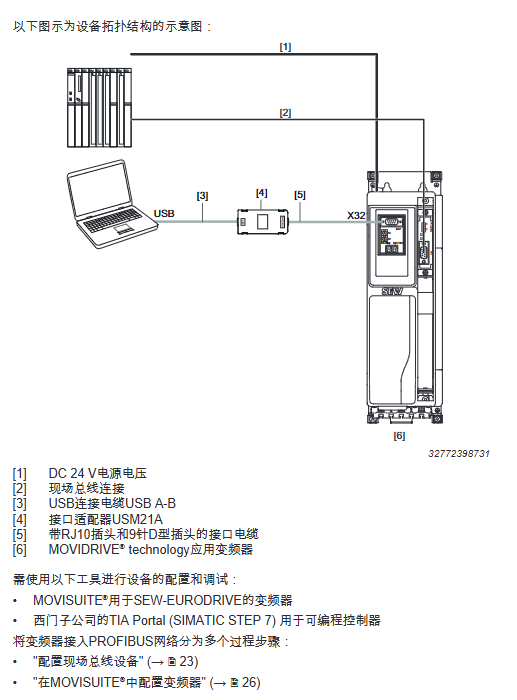 以下图示为设备拓扑结构的示意图：

[1]

[2]

USB

[3]

[4]

[5]

X32

SEW

[6]

32772398731

[1] DC 24 V电源电压
[2] 现场总线连接
[3] USB连接电缆USB A-B
[4] 接口适配器USM21A
[5] 带RJ10插头和9针D型插头的接口电缆
[6] MOVIDRIVE® technology应用变频器

需使用以下工具进行设备的配置和调试：

• MOVISUITE®用于SEW-EURODRIVE的变频器
• 西门子公司的TIA Portal (SIMATIC STEP 7) 用于可编程控制器

将变频器接入PROFIBUS网络分为多个过程步骤：

• "配置现场总线设备" (→ 🗎 23)
• "在MOVISUITE®中配置变频器" (→ 🗎 26)