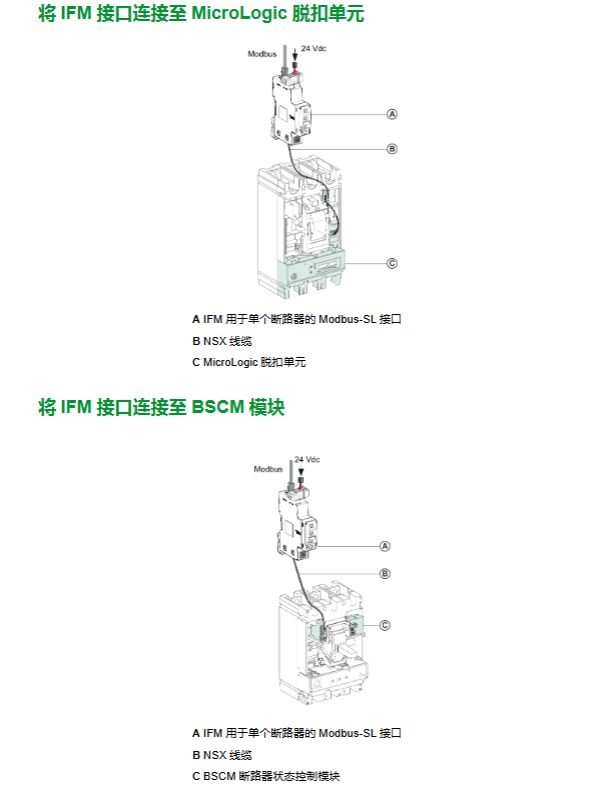 将 IFM 接口连接至 MicroLogic 脱扣单元

Modbus
24 Vdc
A
B
C

A IFM 用于单个断路器的 Modbus-SL 接口
B NSX 线缆
C MicroLogic 脱扣单元

将 IFM 接口连接至 BSCM 模块

Modbus
24 Vdc
A
B
C

A IFM 用于单个断路器的 Modbus-SL 接口
B NSX 线缆
C BSCM 断路器状态控制模块