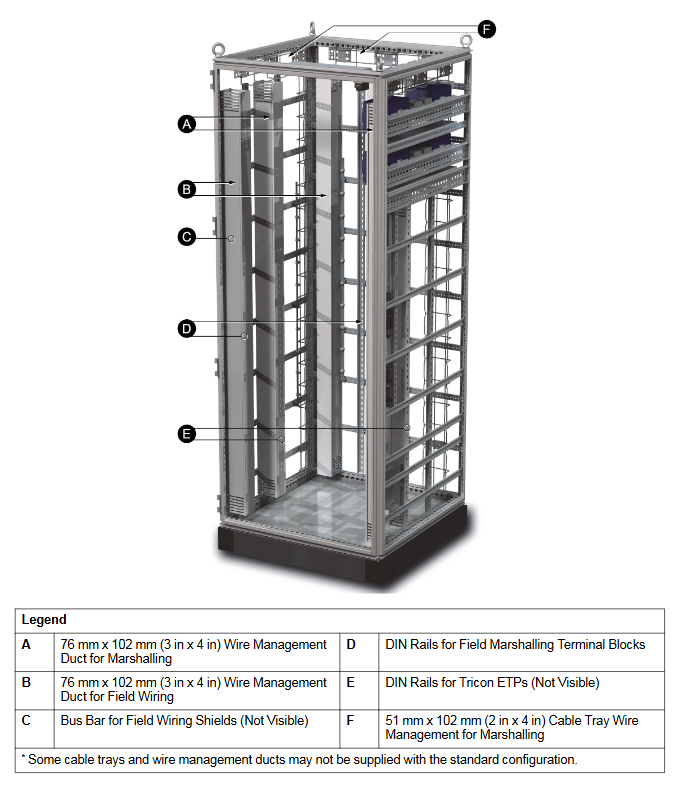 F

A

B

C

D

E

| Legend | | | |
|---|---|---|---|
| A | 76 mm x 102 mm (3 in x 4 in) Wire Management Duct for Marshalling | D | DIN Rails for Field Marshalling Terminal Blocks |
| B | 76 mm x 102 mm (3 in x 4 in) Wire Management Duct for Field Wiring | E | DIN Rails for Tricon ETPs (Not Visible) |
| C | Bus Bar for Field Wiring Shields (Not Visible) | F | 51 mm x 102 mm (2 in x 4 in) Cable Tray Wire Management for Marshalling |
| * Some cable trays and wire management ducts may not be supplied with the standard configuration. | | | |