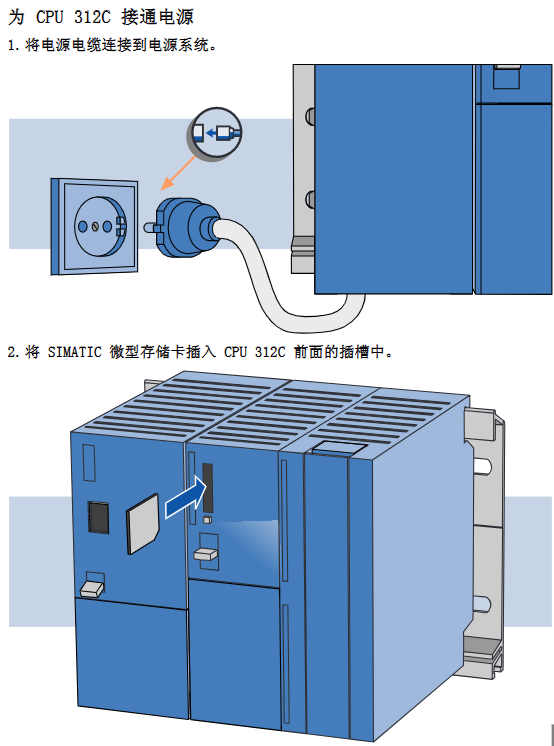 为 CPU 312C 接通电源

1. 将电源电缆连接到电源系统。

2. 将 SIMATIC 微型存储卡插入 CPU 312C 前面的插槽中。