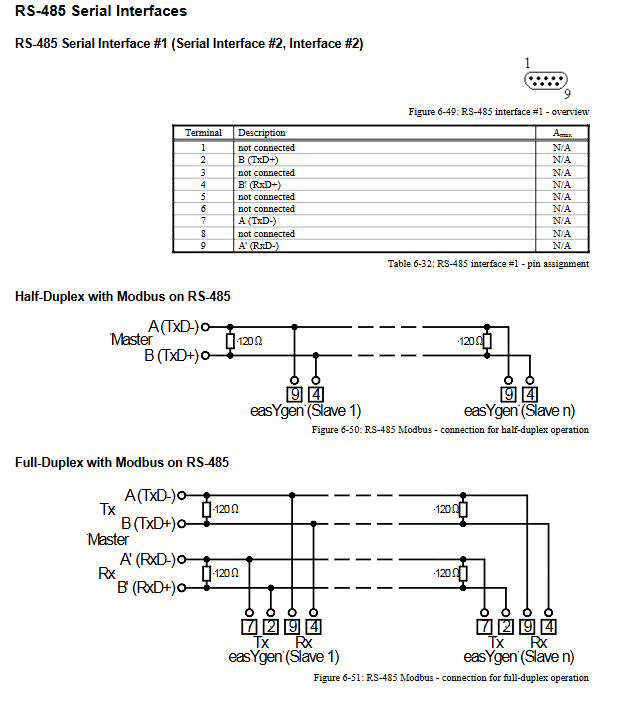 RS-485 Serial Interfaces

RS-485 Serial Interface #1 (Serial Interface #2, Interface #2)

1
9

Figure 6-49: RS-485 interface #1 - overview

| Terminal | Description | $A_{max}$ |
|---|---|---|
| 1 | not connected | N/A |
| 2 | B (TxD+) | N/A |
| 3 | not connected | N/A |
| 4 | B' (RxD+) | N/A |
| 5 | not connected | N/A |
| 6 | not connected | N/A |
| 7 | A (TxD-) | N/A |
| 8 | not connected | N/A |
| 9 | A' (RxD-) | N/A |

Table 6-32: RS-485 interface #1 - pin assignment

Half-Duplex with Modbus on RS-485

A (TxD-)
Master
B (TxD+)
120 Ω
120 Ω
9 4
easYgen (Slave 1)
9 4
easYgen (Slave n)

Figure 6-50: RS-485 Modbus - connection for half-duplex operation

Full-Duplex with Modbus on RS-485

A (TxD-)
Tx
B (TxD+)
Master
A' (RxD-)
Rx
B' (RxD+)
120 Ω
120 Ω
120 Ω
120 Ω
7 2 9 4
Tx Rx
easYgen (Slave 1)
7 2 9 4
Tx Rx
easYgen (Slave n)

Figure 6-51: RS-485 Modbus - connection for full-duplex operation