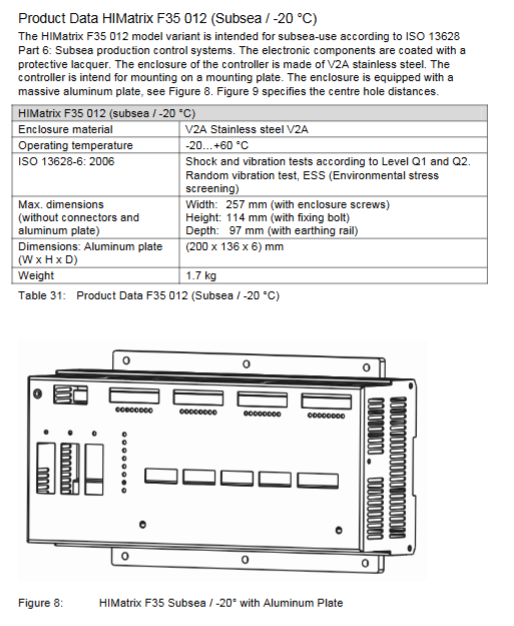 Product Data HIMatrix F35 012 (Subsea / -20 °C)

The HIMatrix F35 012 model variant is intended for subsea-use according to ISO 13628 Part 6: Subsea production control systems. The electronic components are coated with a protective lacquer. The enclosure of the controller is made of V2A stainless steel. The controller is intend for mounting on a mounting plate. The enclosure is equipped with a massive aluminum plate, see Figure 8. Figure 9 specifies the centre hole distances.

| HIMatrix F35 012 (subsea / -20 °C) | |
|---|---|
| Enclosure material | V2A Stainless steel V2A |
| Operating temperature | -20...+60 °C |
| ISO 13628-6: 2006 | Shock and vibration tests according to Level Q1 and Q2. Random vibration test, ESS (Environmental stress screening) |
| Max. dimensions (without connectors and aluminum plate) | Width: 257 mm (with enclosure screws) Height: 114 mm (with fixing bolt) Depth: 97 mm (with earthing rail) |
| Dimensions: Aluminum plate (W x H x D) | (200 x 136 x 6) mm |
| Weight | 1.7 kg |

Table 31: Product Data F35 012 (Subsea / -20 °C)

Figure 8: HIMatrix F35 Subsea / -20° with Aluminum Plate