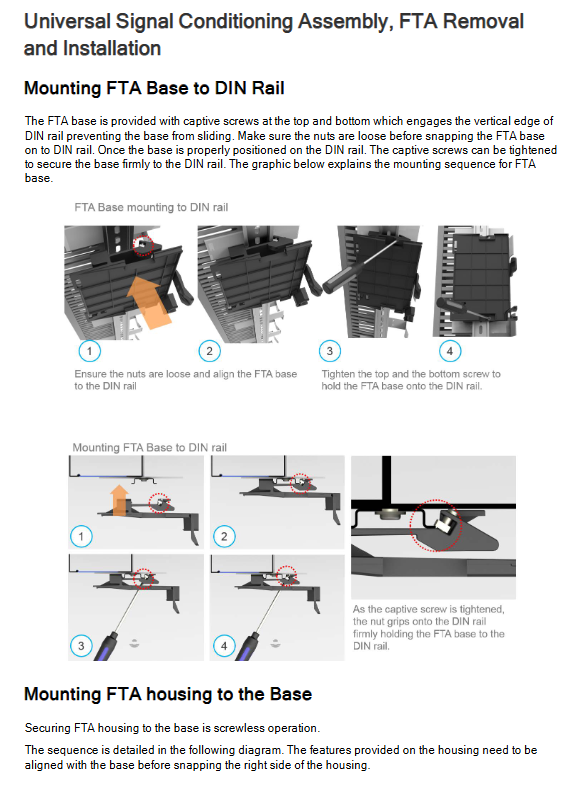 Universal Signal Conditioning Assembly, FTA Removal and Installation

Mounting FTA Base to DIN Rail

The FTA base is provided with captive screws at the top and bottom which engages the vertical edge of DIN rail preventing the base from sliding. Make sure the nuts are loose before snapping the FTA base on to DIN rail. Once the base is properly positioned on the DIN rail. The captive screws can be tightened to secure the base firmly to the DIN rail. The graphic below explains the mounting sequence for FTA base.

FTA Base mounting to DIN rail

1

2

3

4

Ensure the nuts are loose and align the FTA base to the DIN rail

Tighten the top and the bottom screw to hold the FTA base onto the DIN rail.

Mounting FTA Base to DIN rail

1

2

3

4

As the captive screw is tightened, the nut grips onto the DIN rail firmly holding the FTA base to the DIN rail.

Mounting FTA housing to the Base

Securing FTA housing to the base is screwless operation.

The sequence is detailed in the following diagram. The features provided on the housing need to be aligned with the base before snapping the right side of the housing.