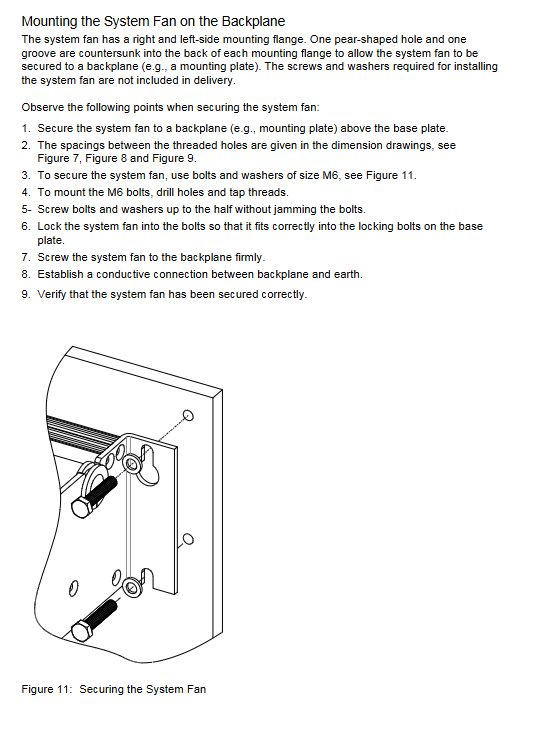 Mounting the System Fan on the Backplane

The system fan has a right and left-side mounting flange. One pear-shaped hole and one groove are countersunk into the back of each mounting flange to allow the system fan to be secured to a backplane (e.g., a mounting plate). The screws and washers required for installing the system fan are not included in delivery.

Observe the following points when securing the system fan:

1. Secure the system fan to a backplane (e.g., mounting plate) above the base plate.
2. The spacings between the threaded holes are given in the dimension drawings, see Figure 7, Figure 8 and Figure 9.
3. To secure the system fan, use bolts and washers of size M6, see Figure 11.
4. To mount the M6 bolts, drill holes and tap threads.
5- Screw bolts and washers up to the half without jamming the bolts.
6. Lock the system fan into the bolts so that it fits correctly into the locking bolts on the base plate.
7. Screw the system fan to the backplane firmly.
8. Establish a conductive connection between backplane and earth.
9. Verify that the system fan has been secured correctly.

Figure 11: Securing the System Fan