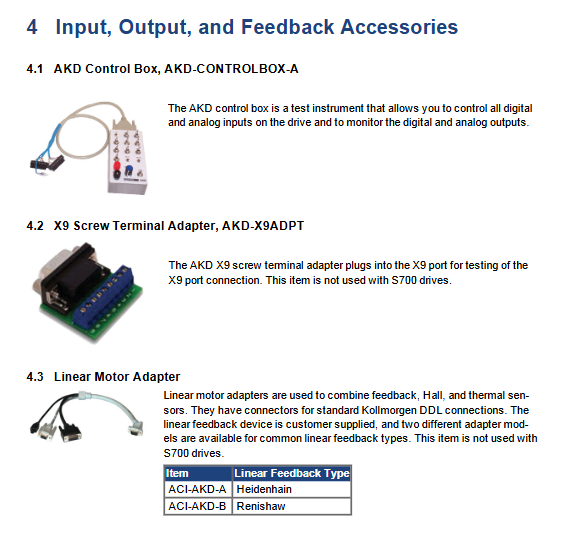 4 Input, Output, and Feedback Accessories

4.1 AKD Control Box, AKD-CONTROLBOX-A

The AKD control box is a test instrument that allows you to control all digital and analog inputs on the drive and to monitor the digital and analog outputs.

4.2 X9 Screw Terminal Adapter, AKD-X9ADPT

The AKD X9 screw terminal adapter plugs into the X9 port for testing of the X9 port connection. This item is not used with S700 drives.

4.3 Linear Motor Adapter

Linear motor adapters are used to combine feedback, Hall, and thermal sensors. They have connectors for standard Kollmorgen DDL connections. The linear feedback device is customer supplied, and two different adapter models are available for common linear feedback types. This item is not used with S700 drives.

| Item | Linear Feedback Type |
|---|---|
| ACI-AKD-A | Heidenhain |
| ACI-AKD-B | Renishaw |