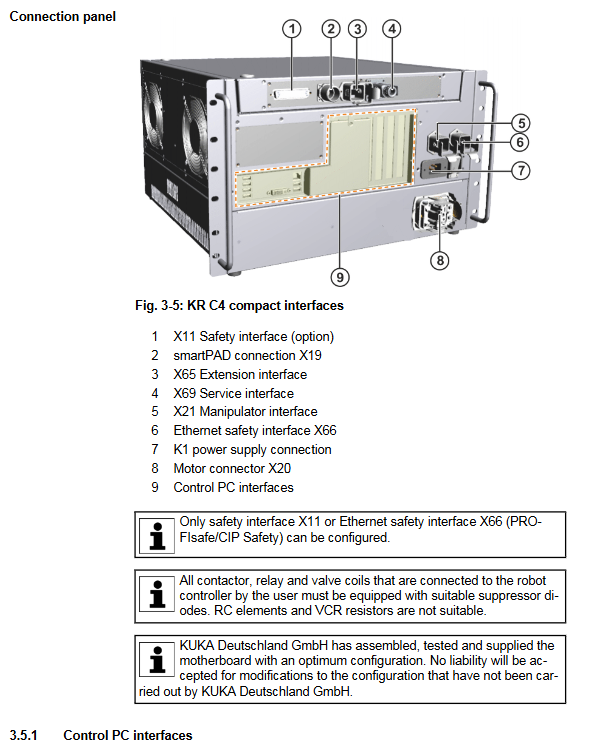 Connection panel

1 2 3 4

5

6

7

8

9

Fig. 3-5: KR C4 compact interfaces

1 X11 Safety interface (option)
2 smartPAD connection X19
3 X65 Extension interface
4 X69 Service interface
5 X21 Manipulator interface
6 Ethernet safety interface X66
7 K1 power supply connection
8 Motor connector X20
9 Control PC interfaces

Only safety interface X11 or Ethernet safety interface X66 (PROFIsafe/CIP Safety) can be configured.

All contactor, relay and valve coils that are connected to the robot controller by the user must be equipped with suitable suppressor diodes. RC elements and VCR resistors are not suitable.

KUKA Deutschland GmbH has assembled, tested and supplied the motherboard with an optimum configuration. No liability will be accepted for modifications to the configuration that have not been carried out by KUKA Deutschland GmbH.

3.5.1 Control PC interfaces