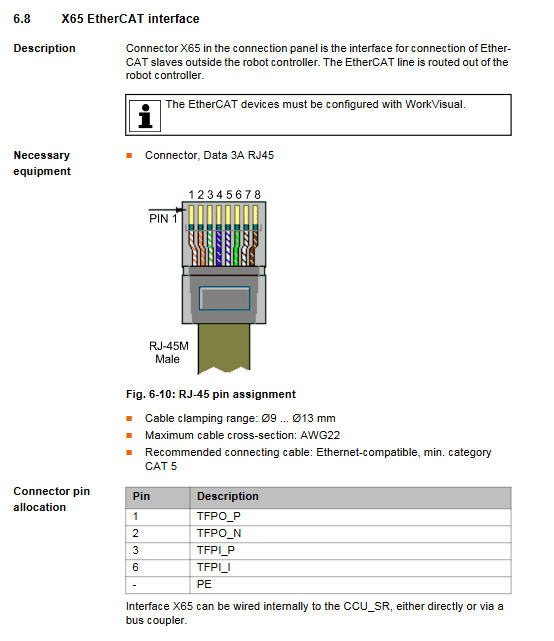 6.8 X65 EtherCAT interface

Description

Connector X65 in the connection panel is the interface for connection of EtherCAT slaves outside the robot controller. The EtherCAT line is routed out of the robot controller.

The EtherCAT devices must be configured with WorkVisual.

Necessary equipment

■ Connector, Data 3A RJ45

1 2 3 4 5 6 7 8

PIN 1

RJ-45M Male

Fig. 6-10: RJ-45 pin assignment

■ Cable clamping range: Ø9 ... Ø13 mm
■ Maximum cable cross-section: AWG22
■ Recommended connecting cable: Ethernet-compatible, min. category CAT 5

Connector pin allocation

| Pin | Description |
|---|---|
| 1 | TFPO_P |
| 2 | TFPO_N |
| 3 | TFPI_P |
| 6 | TFPI_I |
| - | PE |

Interface X65 can be wired internally to the CCU_SR, either directly or via a bus coupler.