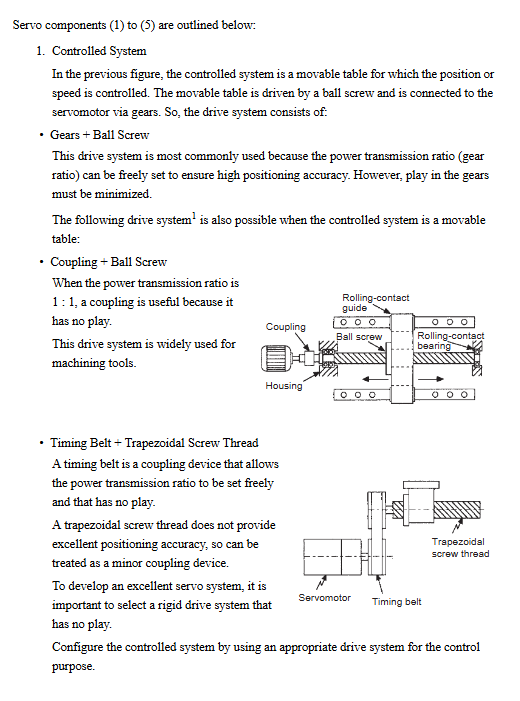 Servo components (1) to (5) are outlined below:

1. Controlled System

In the previous figure, the controlled system is a movable table for which the position or speed is controlled. The movable table is driven by a ball screw and is connected to the servomotor via gears. So, the drive system consists of:

• Gears + Ball Screw

This drive system is most commonly used because the power transmission ratio (gear ratio) can be freely set to ensure high positioning accuracy. However, play in the gears must be minimized.

The following drive system$^1$ is also possible when the controlled system is a movable table:

• Coupling + Ball Screw

When the power transmission ratio is 1 : 1, a coupling is useful because it has no play.

This drive system is widely used for machining tools.

Rolling-contact guide

Coupling

Ball screw

Rolling-contact bearing

Housing

• Timing Belt + Trapezoidal Screw Thread

A timing belt is a coupling device that allows the power transmission ratio to be set freely and that has no play.

A trapezoidal screw thread does not provide excellent positioning accuracy, so can be treated as a minor coupling device.

To develop an excellent servo system, it is important to select a rigid drive system that has no play.

Trapezoidal screw thread

Servomotor

Timing belt

Configure the controlled system by using an appropriate drive system for the control purpose.