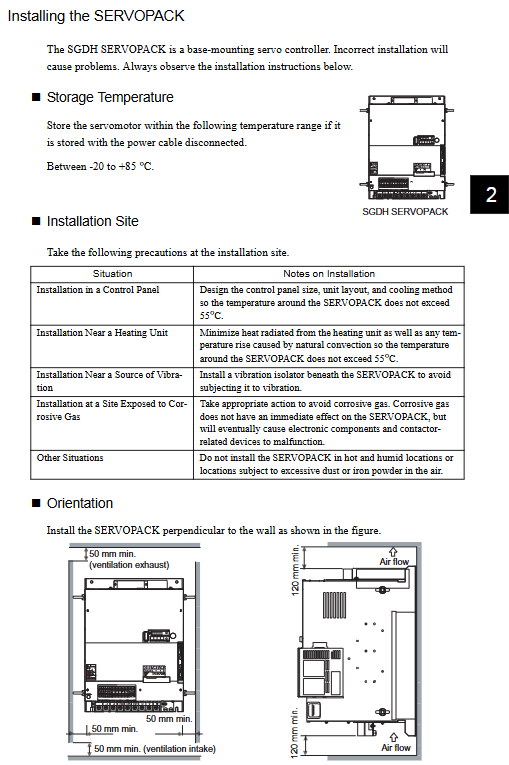 Installing the SERVOPACK

The SGDH SERVOPACK is a base-mounting servo controller. Incorrect installation will cause problems. Always observe the installation instructions below.

■ Storage Temperature

Store the servomotor within the following temperature range if it is stored with the power cable disconnected.

Between -20 to +85 °C.

SGDH SERVOPACK

2

■ Installation Site

Take the following precautions at the installation site.

| Situation | Notes on Installation |
|---|---|
| Installation in a Control Panel | Design the control panel size, unit layout, and cooling method so the temperature around the SERVOPACK does not exceed 55°C. |
| Installation Near a Heating Unit | Minimize heat radiated from the heating unit as well as any temperature rise caused by natural convection so the temperature around the SERVOPACK does not exceed 55°C. |
| Installation Near a Source of Vibration | Install a vibration isolator beneath the SERVOPACK to avoid subjecting it to vibration. |
| Installation at a Site Exposed to Corrosive Gas | Take appropriate action to avoid corrosive gas. Corrosive gas does not have an immediate effect on the SERVOPACK, but will eventually cause electronic components and contactor-related devices to malfunction. |
| Other Situations | Do not install the SERVOPACK in hot and humid locations or locations subject to excessive dust or iron powder in the air. |

■ Orientation

Install the SERVOPACK perpendicular to the wall as shown in the figure.

50 mm min.
(ventilation exhaust)

50 mm min.

50 mm min.

50 mm min. (ventilation intake)

120 mm min.

Air flow

120 mm min.

Air flow