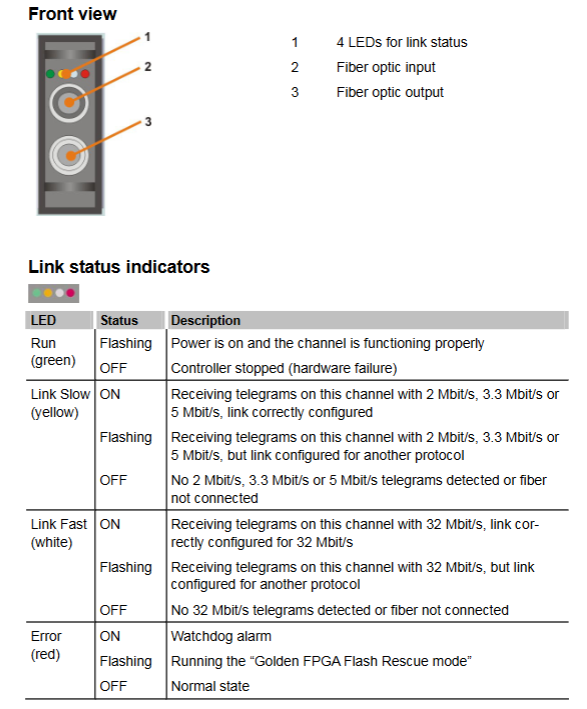 Front view

1
2
3

1 4 LEDs for link status
2 Fiber optic input
3 Fiber optic output

Link status indicators

| LED | Status | Description |
|---|---|---|
| Run (green) | Flashing | Power is on and the channel is functioning properly |
| | OFF | Controller stopped (hardware failure) |
| Link Slow (yellow) | ON | Receiving telegrams on this channel with 2 Mbit/s, 3.3 Mbit/s or 5 Mbit/s, link correctly configured |
| | Flashing | Receiving telegrams on this channel with 2 Mbit/s, 3.3 Mbit/s or 5 Mbit/s, but link configured for another protocol |
| | OFF | No 2 Mbit/s, 3.3 Mbit/s or 5 Mbit/s telegrams detected or fiber not connected |
| Link Fast (white) | ON | Receiving telegrams on this channel with 32 Mbit/s, link correctly configured for 32 Mbit/s |
| | Flashing | Receiving telegrams on this channel with 32 Mbit/s, but link configured for another protocol |
| | OFF | No 32 Mbit/s telegrams detected or fiber not connected |
| Error (red) | ON | Watchdog alarm |
| | Flashing | Running the “Golden FPGA Flash Rescue mode” |
| | OFF | Normal state |