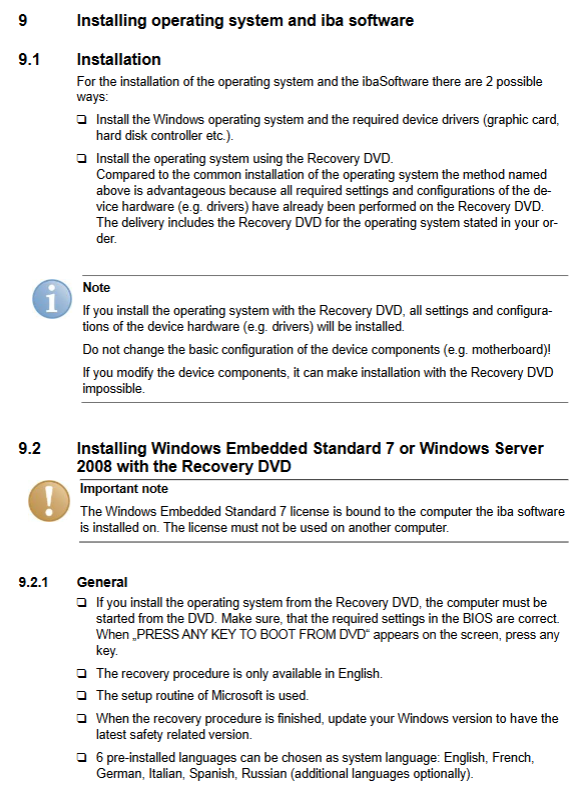 9 Installing operating system and iba software

9.1 Installation

For the installation of the operating system and the ibaSoftware there are 2 possible ways:

❑ Install the Windows operating system and the required device drivers (graphic card, hard disk controller etc.).

❑ Install the operating system using the Recovery DVD.
Compared to the common installation of the operating system the method named above is advantageous because all required settings and configurations of the device hardware (e.g. drivers) have already been performed on the Recovery DVD. The delivery includes the Recovery DVD for the operating system stated in your order.

Note

If you install the operating system with the Recovery DVD, all settings and configurations of the device hardware (e.g. drivers) will be installed.

Do not change the basic configuration of the device components (e.g. motherboard)!

If you modify the device components, it can make installation with the Recovery DVD impossible.

9.2 Installing Windows Embedded Standard 7 or Windows Server 2008 with the Recovery DVD

Important note

The Windows Embedded Standard 7 license is bound to the computer the iba software is installed on. The license must not be used on another computer.

9.2.1 General

❑ If you install the operating system from the Recovery DVD, the computer must be started from the DVD. Make sure, that the required settings in the BIOS are correct. When „PRESS ANY KEY TO BOOT FROM DVD“ appears on the screen, press any key.

❑ The recovery procedure is only available in English.

❑ The setup routine of Microsoft is used.

❑ When the recovery procedure is finished, update your Windows version to have the latest safety related version.

❑ 6 pre-installed languages can be chosen as system language: English, French, German, Italian, Spanish, Russian (additional languages optionally).