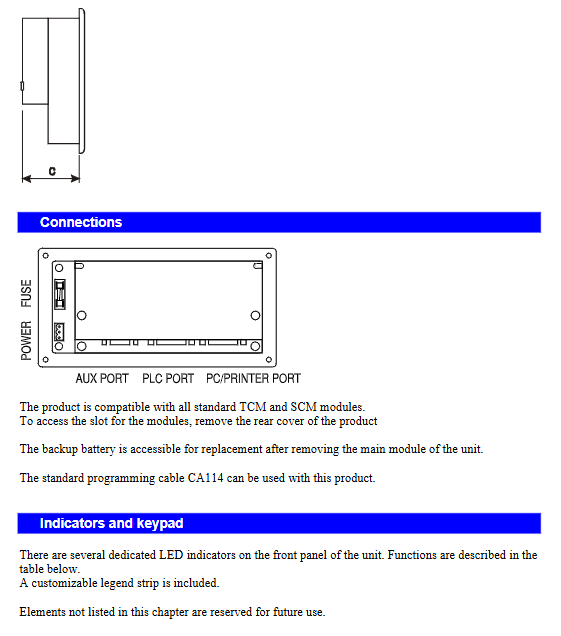 C

Connections

FUSE

POWER

AUX PORT PLC PORT PC/PRINTER PORT

The product is compatible with all standard TCM and SCM modules.
To access the slot for the modules, remove the rear cover of the product

The backup battery is accessible for replacement after removing the main module of the unit.

The standard programming cable CA114 can be used with this product.

Indicators and keypad

There are several dedicated LED indicators on the front panel of the unit. Functions are described in the table below.
A customizable legend strip is included.

Elements not listed in this chapter are reserved for future use.