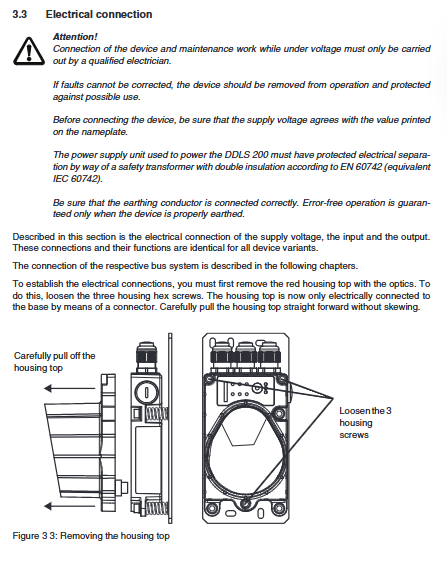 3.3 Electrical connection

Attention!
Connection of the device and maintenance work while under voltage must only be carried out by a qualified electrician.

If faults cannot be corrected, the device should be removed from operation and protected against possible use.

Before connecting the device, be sure that the supply voltage agrees with the value printed on the nameplate.

The power supply unit used to power the DDLS 200 must have protected electrical separation by way of a safety transformer with double insulation according to EN 60742 (equivalent IEC 60742).

Be sure that the earthing conductor is connected correctly. Error-free operation is guaranteed only when the device is properly earthed.

Described in this section is the electrical connection of the supply voltage, the input and the output. These connections and their functions are identical for all device variants.

The connection of the respective bus system is described in the following chapters.

To establish the electrical connections, you must first remove the red housing top with the optics. To do this, loosen the three housing hex screws. The housing top is now only electrically connected to the base by means of a connector. Carefully pull the housing top straight forward without skewing.

Carefully pull off the housing top

Loosen the 3 housing screws

Figure 3 3: Removing the housing top