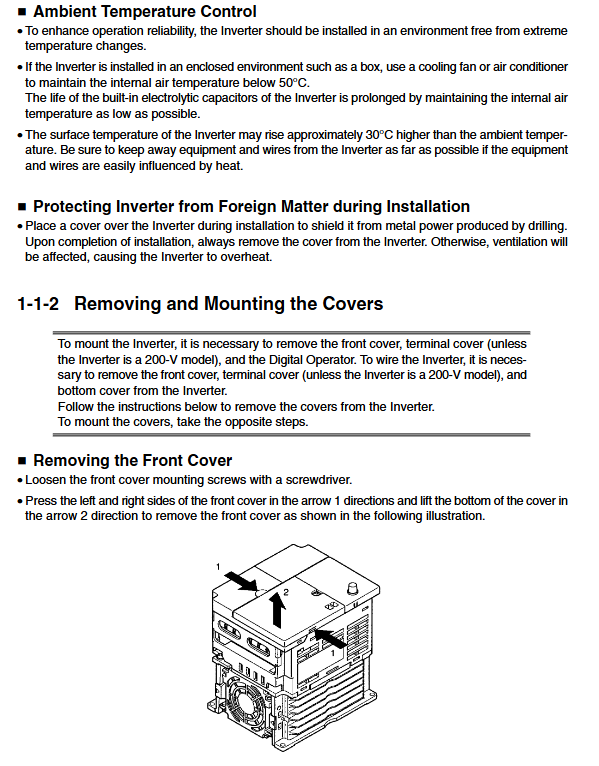 ■ Ambient Temperature Control
• To enhance operation reliability, the Inverter should be installed in an environment free from extreme temperature changes.
• If the Inverter is installed in an enclosed environment such as a box, use a cooling fan or air conditioner to maintain the internal air temperature below 50°C.
The life of the built-in electrolytic capacitors of the Inverter is prolonged by maintaining the internal air temperature as low as possible.
• The surface temperature of the Inverter may rise approximately 30°C higher than the ambient temperature. Be sure to keep away equipment and wires from the Inverter as far as possible if the equipment and wires are easily influenced by heat.

■ Protecting Inverter from Foreign Matter during Installation
• Place a cover over the Inverter during installation to shield it from metal power produced by drilling. Upon completion of installation, always remove the cover from the Inverter. Otherwise, ventilation will be affected, causing the Inverter to overheat.

1-1-2 Removing and Mounting the Covers

To mount the Inverter, it is necessary to remove the front cover, terminal cover (unless the Inverter is a 200-V model), and the Digital Operator. To wire the Inverter, it is necessary to remove the front cover, terminal cover (unless the Inverter is a 200-V model), and bottom cover from the Inverter.
Follow the instructions below to remove the covers from the Inverter.
To mount the covers, take the opposite steps.

■ Removing the Front Cover
• Loosen the front cover mounting screws with a screwdriver.
• Press the left and right sides of the front cover in the arrow 1 directions and lift the bottom of the cover in the arrow 2 direction to remove the front cover as shown in the following illustration.

1
2
1