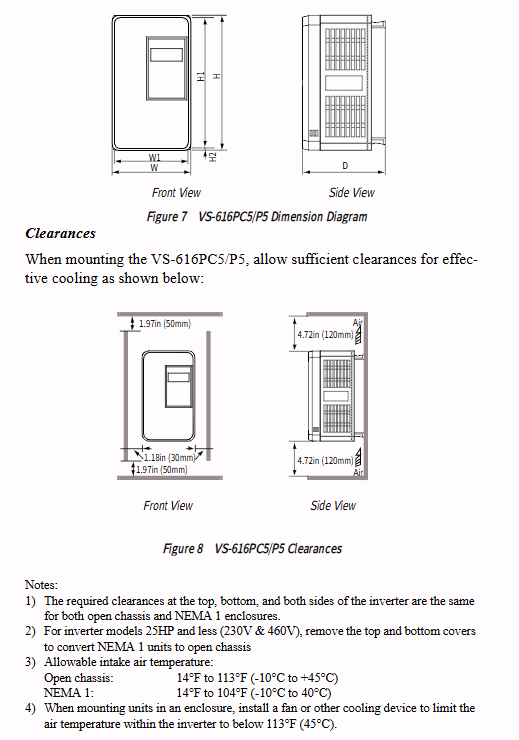 H1
H
H2
W1
W
D

Front View

Side View

Figure 7 VS-616PC5/P5 Dimension Diagram

Clearances

When mounting the VS-616PC5/P5, allow sufficient clearances for effective cooling as shown below:

1.97in (50mm)
1.18in (30mm)
1.97in (50mm)

Air
4.72in (120mm)
4.72in (120mm)
Air

Front View

Side View

Figure 8 VS-616PC5/P5 Clearances

Notes:
1) The required clearances at the top, bottom, and both sides of the inverter are the same for both open chassis and NEMA 1 enclosures.
2) For inverter models 25HP and less (230V & 460V), remove the top and bottom covers to convert NEMA 1 units to open chassis
3) Allowable intake air temperature:
Open chassis: 14°F to 113°F (-10°C to +45°C)
NEMA 1: 14°F to 104°F (-10°C to 40°C)
4) When mounting units in an enclosure, install a fan or other cooling device to limit the air temperature within the inverter to below 113°F (45°C).