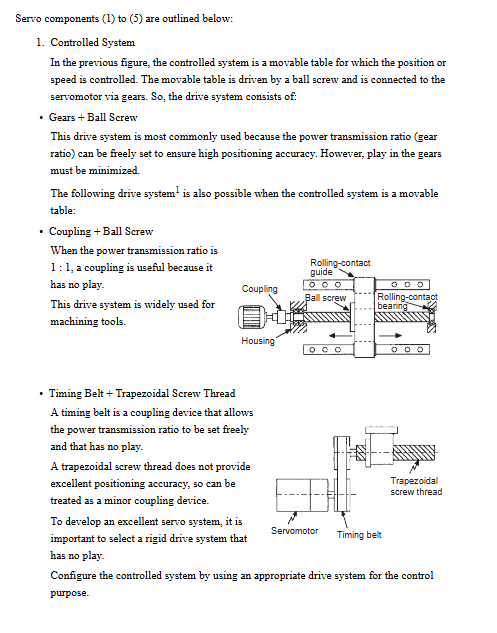 Servo components (1) to (5) are outlined below:

1. Controlled System

In the previous figure, the controlled system is a movable table for which the position or speed is controlled. The movable table is driven by a ball screw and is connected to the servomotor via gears. So, the drive system consists of:

• Gears + Ball Screw

This drive system is most commonly used because the power transmission ratio (gear ratio) can be freely set to ensure high positioning accuracy. However, play in the gears must be minimized.

The following drive system$^1$ is also possible when the controlled system is a movable table:

• Coupling + Ball Screw

When the power transmission ratio is 1 : 1, a coupling is useful because it has no play.

This drive system is widely used for machining tools.

Rolling-contact guide

Coupling

Ball screw

Rolling-contact bearing

Housing

• Timing Belt + Trapezoidal Screw Thread

A timing belt is a coupling device that allows the power transmission ratio to be set freely and that has no play.

A trapezoidal screw thread does not provide excellent positioning accuracy, so can be treated as a minor coupling device.

To develop an excellent servo system, it is important to select a rigid drive system that has no play.

Trapezoidal screw thread

Servomotor

Timing belt

Configure the controlled system by using an appropriate drive system for the control purpose.