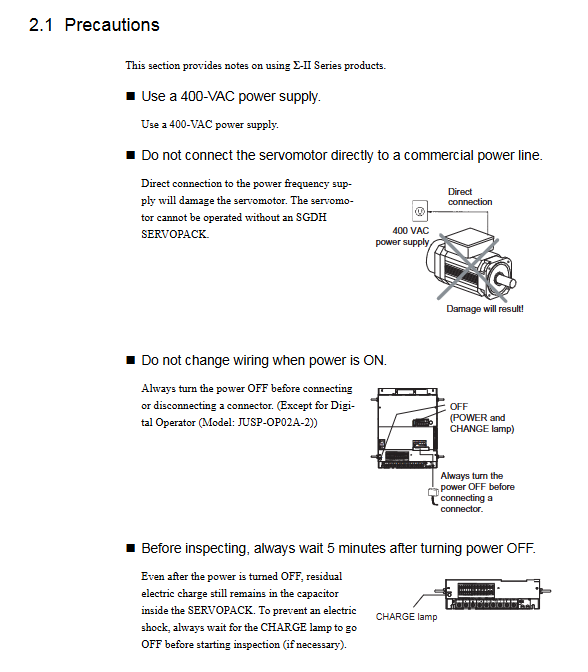 2.1 Precautions

This section provides notes on using Σ-II Series products.

■ Use a 400-VAC power supply.

Use a 400-VAC power supply.

■ Do not connect the servomotor directly to a commercial power line.

Direct connection to the power frequency supply will damage the servomotor. The servomotor cannot be operated without an SGDH SERVOPACK.

Direct connection

400 VAC power supply

Damage will result!

■ Do not change wiring when power is ON.

Always turn the power OFF before connecting or disconnecting a connector. (Except for Digital Operator (Model: JUSP-OP02A-2))

OFF (POWER and CHANGE lamp)

Always turn the power OFF before connecting a connector.

■ Before inspecting, always wait 5 minutes after turning power OFF.

Even after the power is turned OFF, residual electric charge still remains in the capacitor inside the SERVOPACK. To prevent an electric shock, always wait for the CHARGE lamp to go OFF before starting inspection (if necessary).

CHARGE lamp