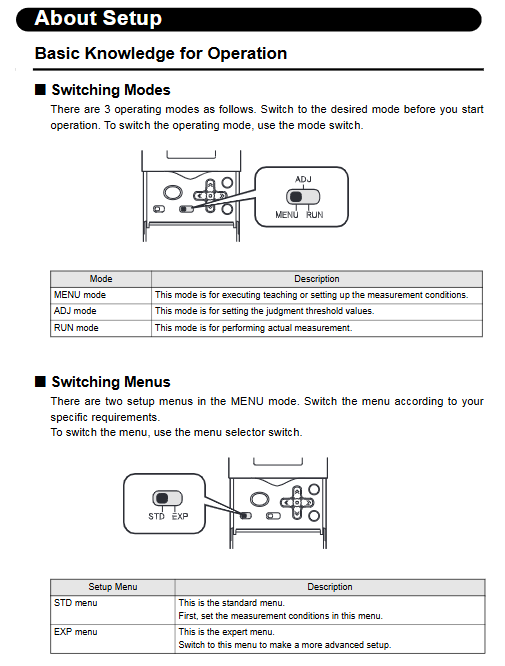 About Setup

Basic Knowledge for Operation

■ Switching Modes

There are 3 operating modes as follows. Switch to the desired mode before you start operation. To switch the operating mode, use the mode switch.

ADJ
MENU RUN

| Mode | Description |
|---|---|
| MENU mode | This mode is for executing teaching or setting up the measurement conditions. |
| ADJ mode | This mode is for setting the judgment threshold values. |
| RUN mode | This mode is for performing actual measurement. |

■ Switching Menus

There are two setup menus in the MENU mode. Switch the menu according to your specific requirements.
To switch the menu, use the menu selector switch.

STD EXP

| Setup Menu | Description |
|---|---|
| STD menu | This is the standard menu. First, set the measurement conditions in this menu. |
| EXP menu | This is the expert menu. Switch to this menu to make a more advanced setup. |