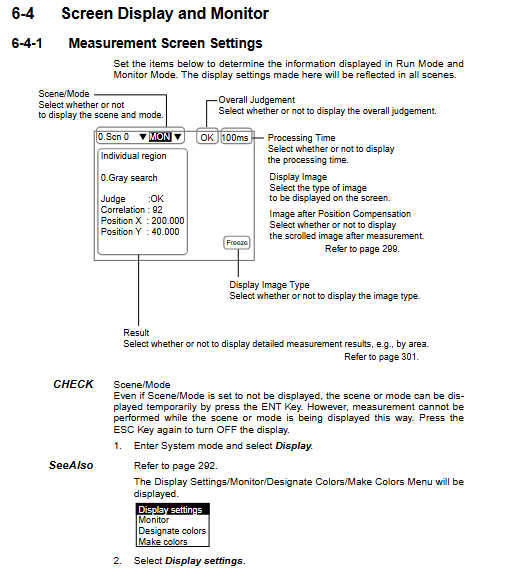 6-4 Screen Display and Monitor

6-4-1 Measurement Screen Settings

Set the items below to determine the information displayed in Run Mode and Monitor Mode. The display settings made here will be reflected in all scenes.

Scene/Mode
Select whether or not to display the scene and mode.

Overall Judgement
Select whether or not to display the overall judgement.

0.Scn 0 ▼ MON ▼ OK 100ms

Processing Time
Select whether or not to display the processing time.

Individual region

0.Gray search

Judge :OK
Correlation : 92
Position X : 200.000
Position Y : 40.000

Freeze

Display Image
Select the type of image to be displayed on the screen.

Image after Position Compensation
Select whether or not to display the scrolled image after measurement.
Refer to page 299.

Display Image Type
Select whether or not to display the image type.

Result
Select whether or not to display detailed measurement results, e.g., by area.
Refer to page 301.

CHECK Scene/Mode
Even if Scene/Mode is set to not be displayed, the scene or mode can be displayed temporarily by press the ENT Key. However, measurement cannot be performed while the scene or mode is being displayed this way. Press the ESC Key again to turn OFF the display.

1. Enter System mode and select Display.

SeeAlso Refer to page 292.

The Display Settings/Monitor/Designate Colors/Make Colors Menu will be displayed.

Display settings
Monitor
Designate colors
Make colors

2. Select Display settings.